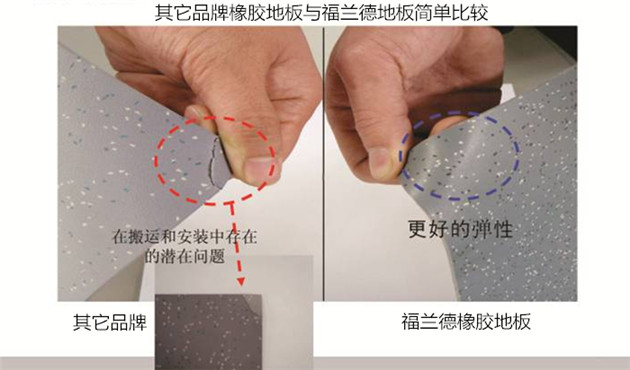 其它品牌橡胶地板与福兰德地板简单比较

在搬运和安装中存在的潜在问题

更好的弹性

其它品牌

福兰德橡胶地板